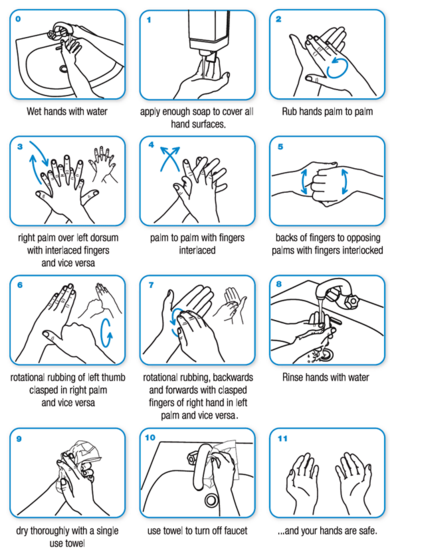 0

Wet hands with water

1

apply enough soap to cover all hand surfaces.

2

Rub hands palm to palm

3

right palm over left dorsum with interlaced fingers and vice versa

4

palm to palm with fingers interlaced

5

backs of fingers to opposing palms with fingers interlocked

6

rotational rubbing of left thumb clasped in right palm and vice versa

7

rotational rubbing, backwards and forwards with clasped fingers of right hand in left palm and vice versa.

8

Rinse hands with water

9

dry thoroughly with a single use towel

10

use towel to turn off faucet

11

...and your hands are safe.