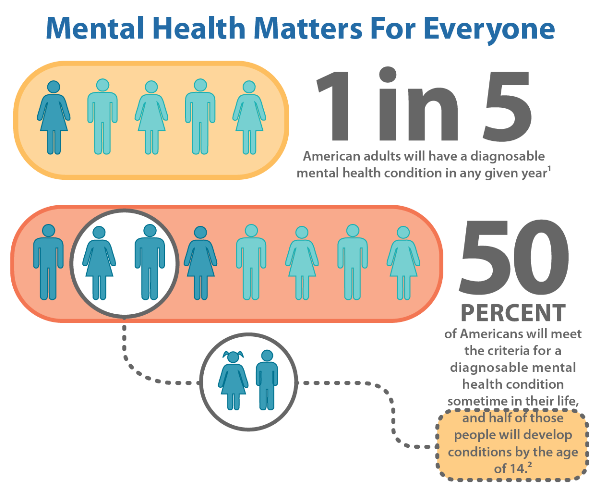 Mental Health Matters For Everyone

1 in 5

American adults will have a diagnosable mental health condition in any given year$^1$

50 PERCENT

of Americans will meet the criteria for a diagnosable mental health condition sometime in their life, and half of those people will develop conditions by the age of 14.$^2$